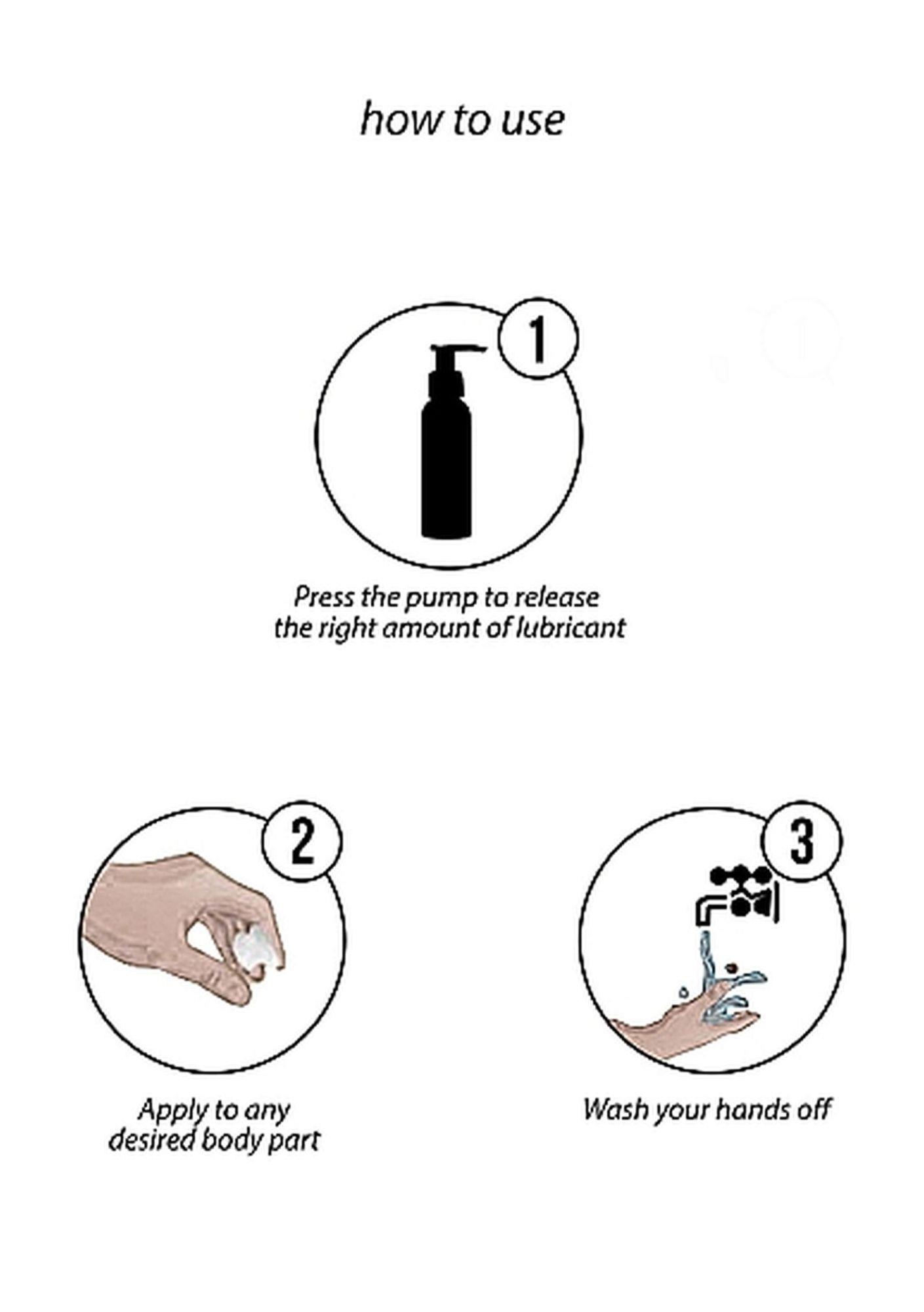 how to use

1

Press the pump to release the right amount of lubricant

2

Apply to any desired body part

3

Wash your hands off